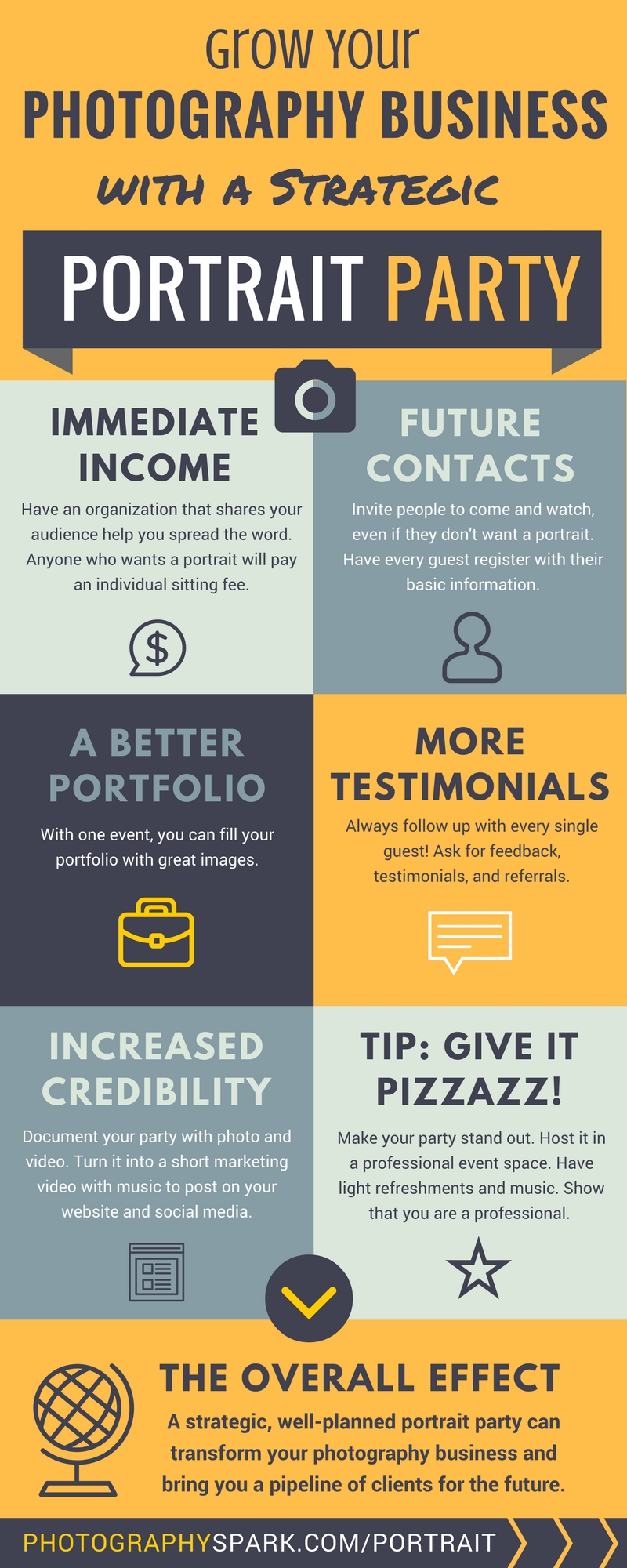 Grow Your
PHOTOGRAPHY BUSINESS
WITH A STRATEGIC
PORTRAIT PARTY

IMMEDIATE INCOME

Have an organization that shares your audience help you spread the word. Anyone who wants a portrait will pay an individual sitting fee.

$

FUTURE CONTACTS

Invite people to come and watch, even if they don't want a portrait. Have every guest register with their basic information.

A BETTER PORTFOLIO

With one event, you can fill your portfolio with great images.

MORE TESTIMONIALS

Always follow up with every single guest! Ask for feedback, testimonials, and referrals.

INCREASED CREDIBILITY

Document your party with photo and video. Turn it into a short marketing video with music to post on your website and social media.

TIP: GIVE IT PIZZAZZ!

Make your party stand out. Host it in a professional event space. Have light refreshments and music. Show that you are a professional.

THE OVERALL EFFECT

A strategic, well-planned portrait party can transform your photography business and bring you a pipeline of clients for the future.

PHOTOGRAPHYSPARK.COM/PORTRAIT